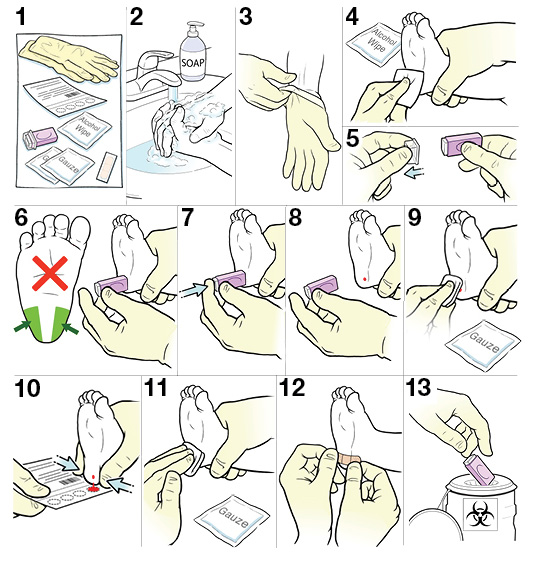 1

Alcohol Wipe

Gauze

2

SOAP

3

4

Alcohol Wipe

5

6

7

8

9

Gauze

10

11

Gauze

12

13