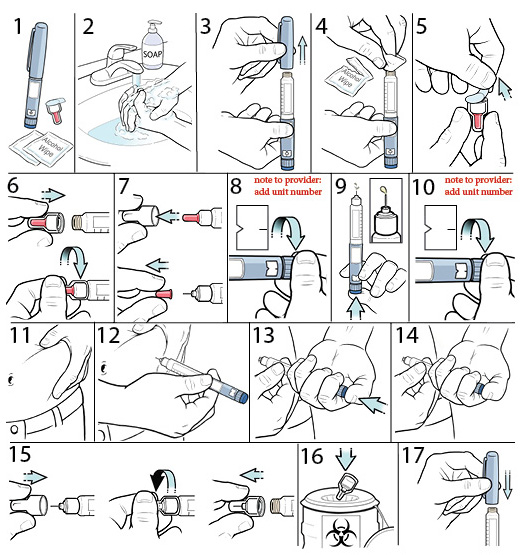 1

Alcohol Wipe

2

SOAP

3

4

Alcohol Wipe

5

6

7

8 note to provider: add unit number

9

10 note to provider: add unit number

11

12

13

14

15

16

17