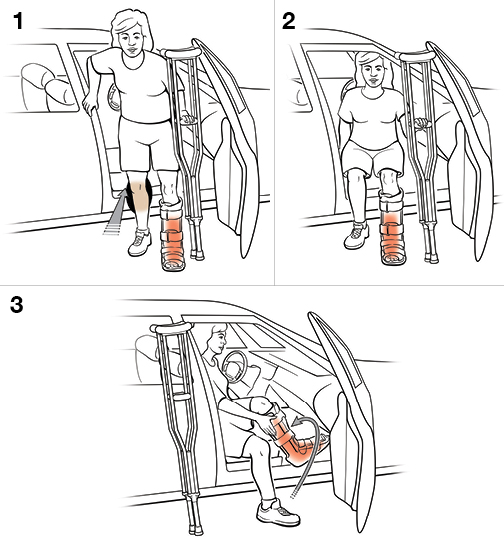 1

2

3