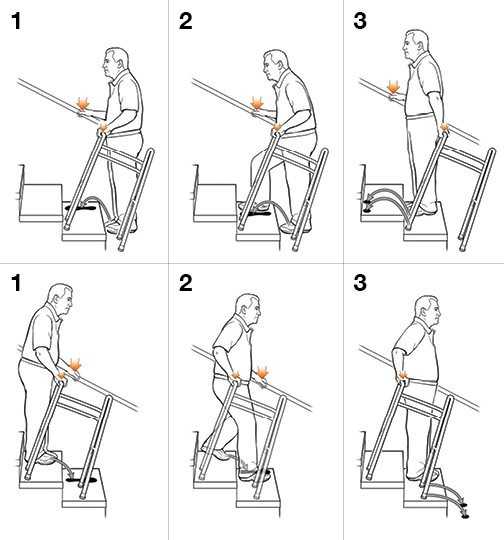 1

2

3

1

2

3