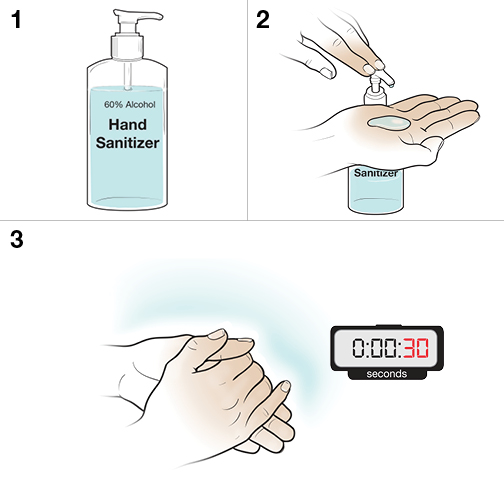 1

60% Alcohol

Hand Sanitizer

2

Sanitizer

3

0:00:30

seconds