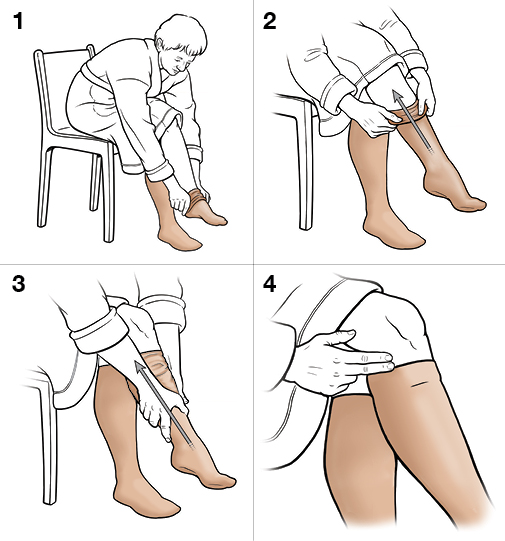 1

2

3

4