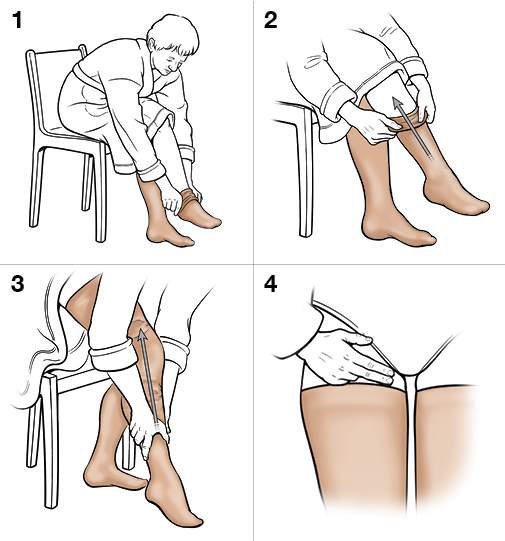 1

2

3

4