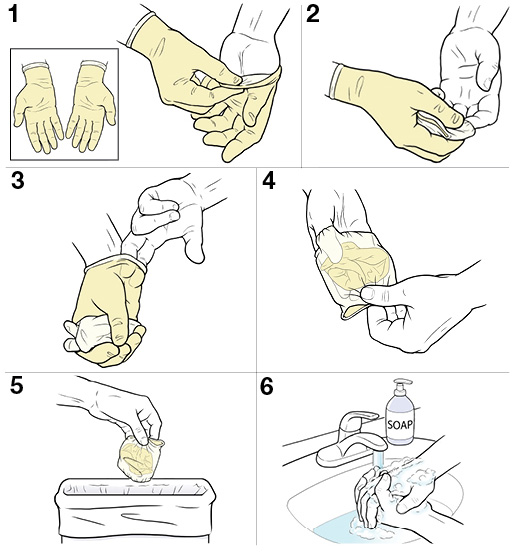 1

2

3

4

5

6

SOAP