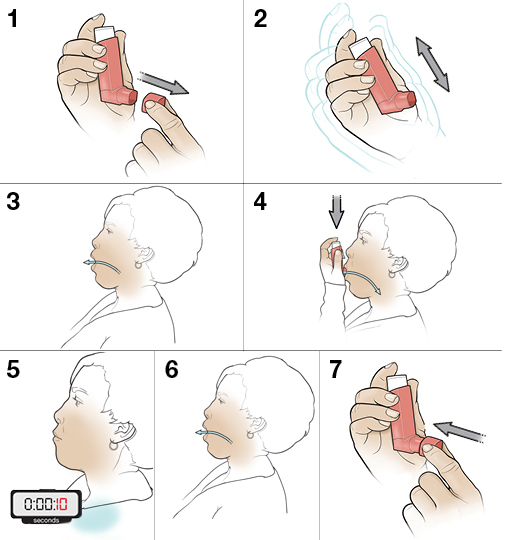 1

2

3

4

5

0:00:10
seconds

6

7