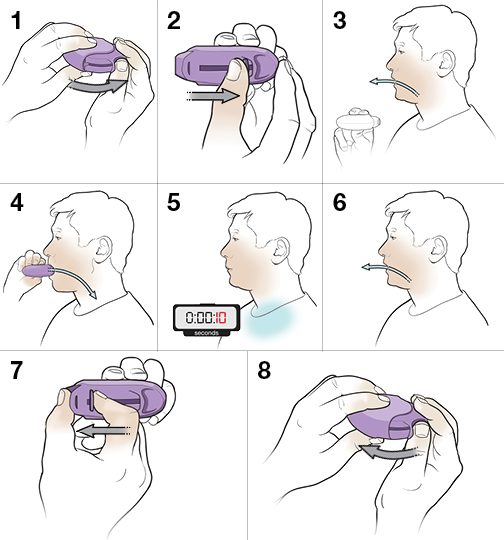 1

2

3

4

5

0:00:10
seconds

6

7

8