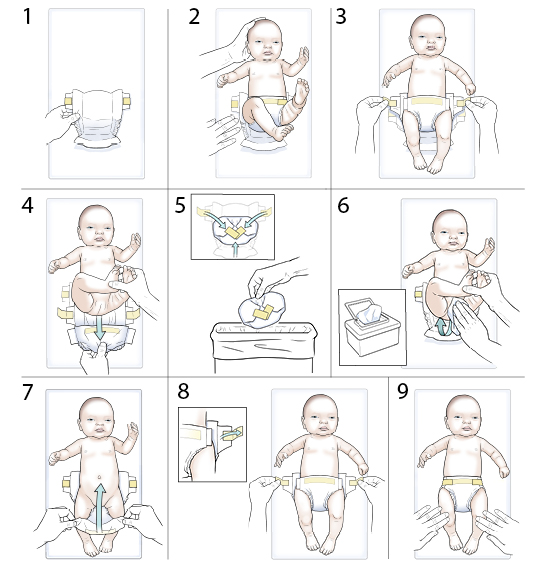 1

2

3

4

5

6

7

8

9