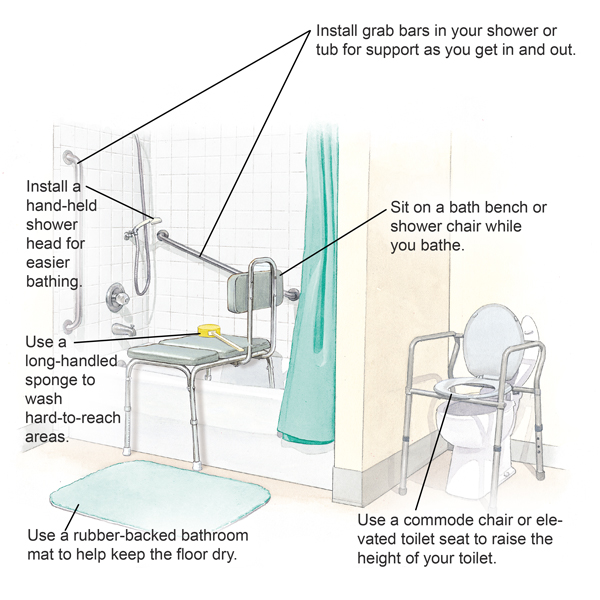 Install grab bars in your shower or tub for support as you get in and out.

Install a hand-held shower head for easier bathing.

Sit on a bath bench or shower chair while you bathe.

Use a long-handled sponge to wash hard-to-reach areas.

Use a rubber-backed bathroom mat to help keep the floor dry.

Use a commode chair or elevated toilet seat to raise the height of your toilet.